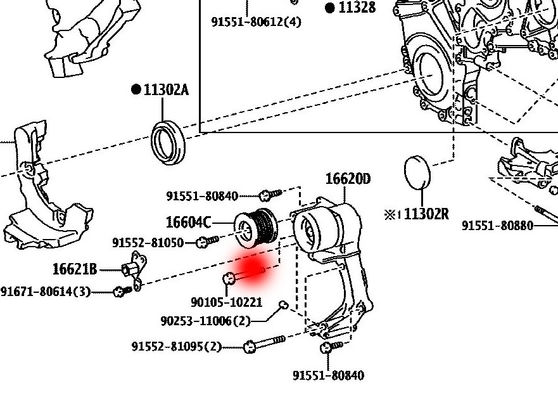 91551-80612(4)

● 11328

● 11302A

16620D

91551-80840

16604C

91552-81050

※1 11302R

91551-80880

16621B

91671-80614(3)

90105-10221

90253-11006(2)

91552-81095(2)

91551-80840