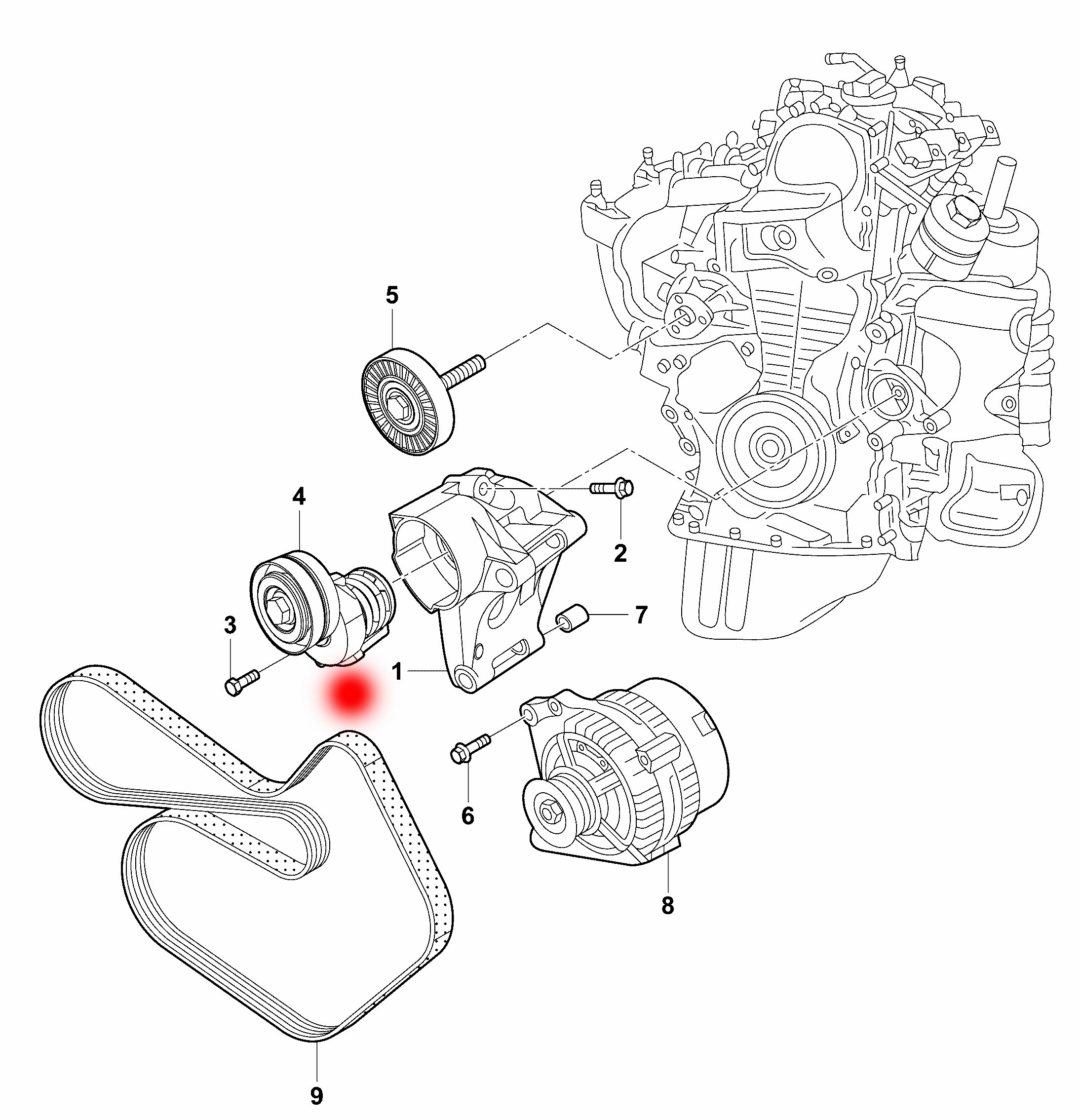 5
4
2
3
7
1
6
8
9