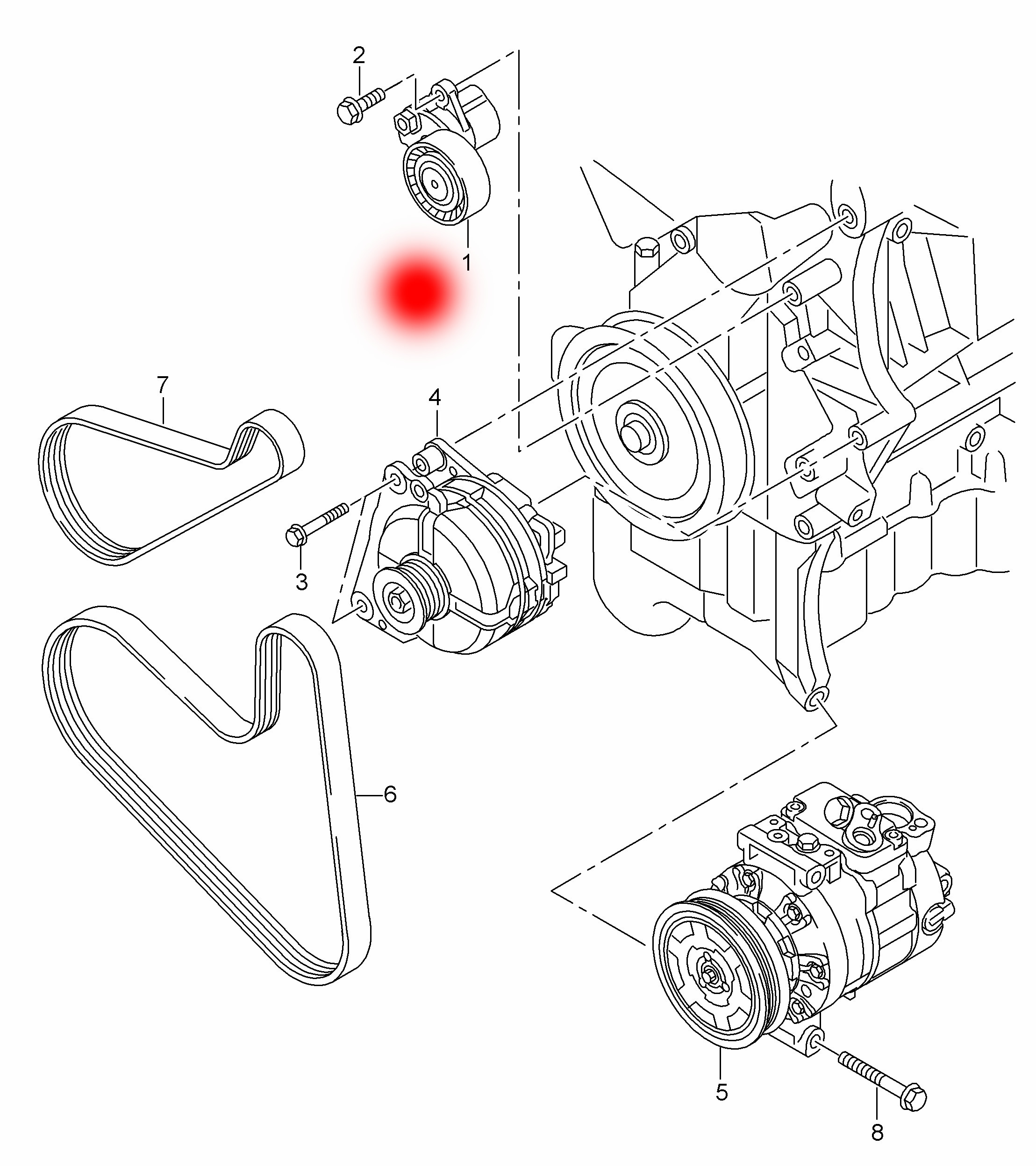 2
1
7
4
3
6
5
8